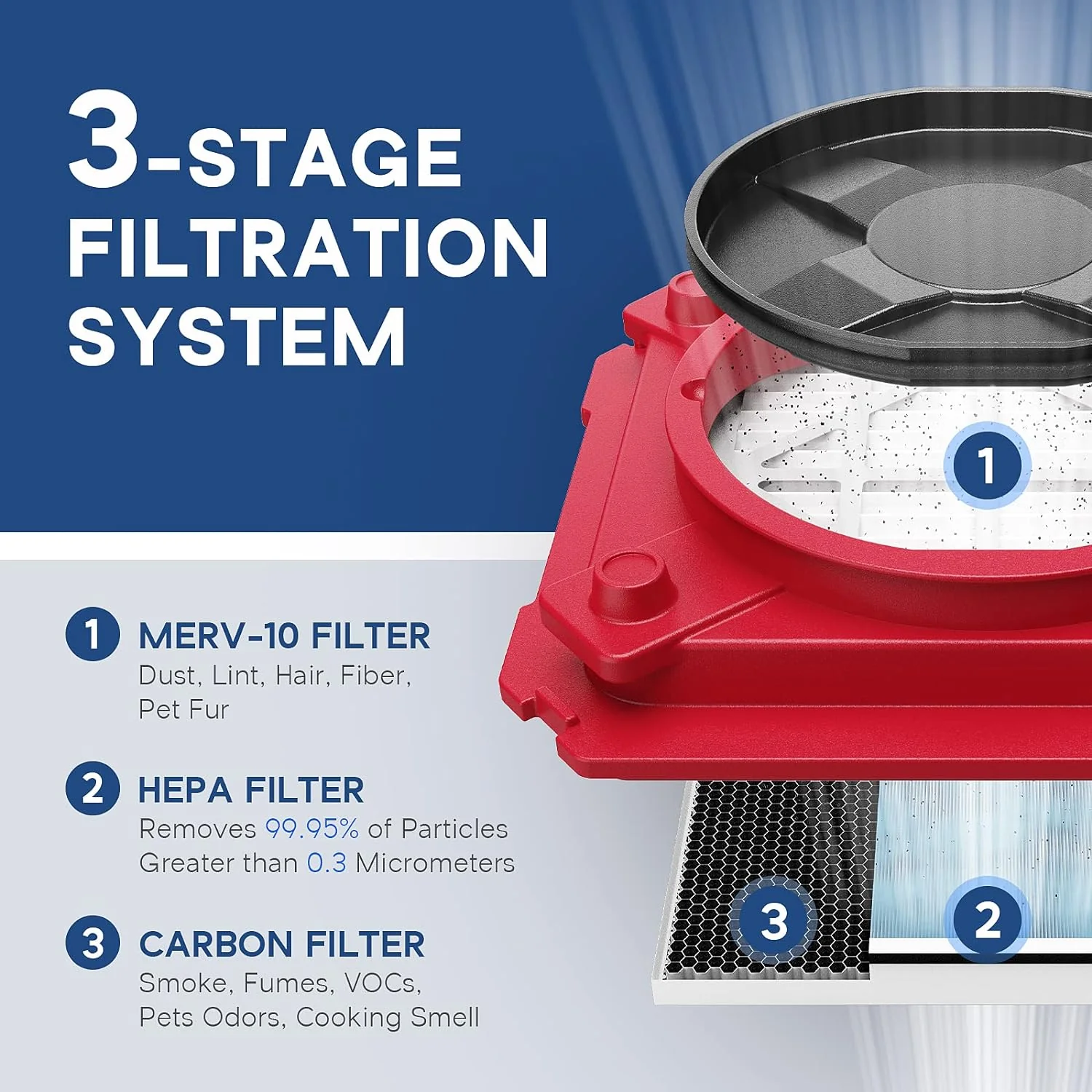 3-STAGE FILTRATION SYSTEM

1

1 MERV-10 FILTER
Dust, Lint, Hair, Fiber, Pet Fur

2 HEPA FILTER
Removes 99.95% of Particles Greater than 0.3 Micrometers

3 CARBON FILTER
Smoke, Fumes, VOCs, Pets Odors, Cooking Smell

3

2