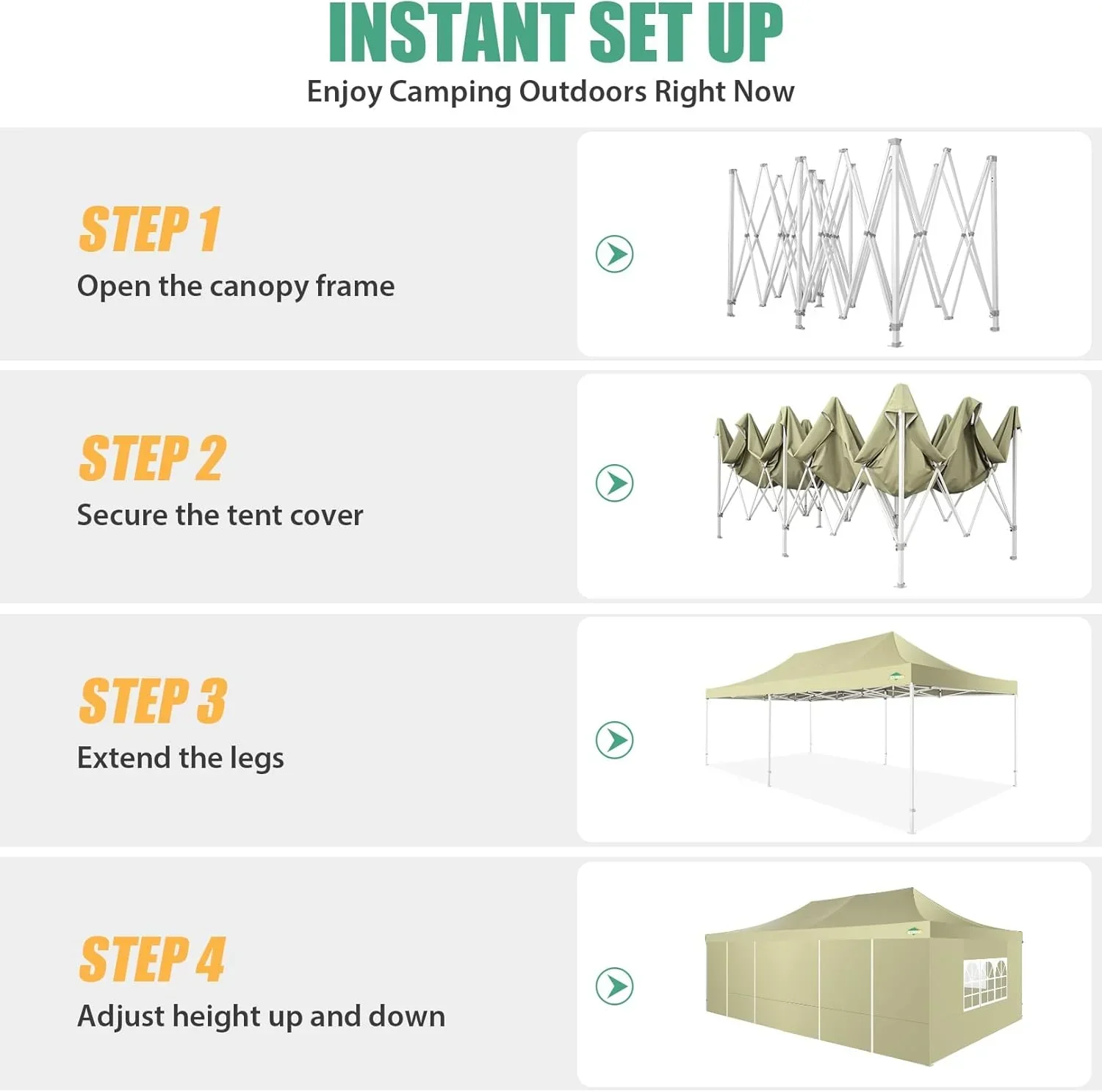 INSTANT SET UP

Enjoy Camping Outdoors Right Now

STEP 1

Open the canopy frame

STEP 2

Secure the tent cover

STEP 3

Extend the legs

STEP 4

Adjust height up and down